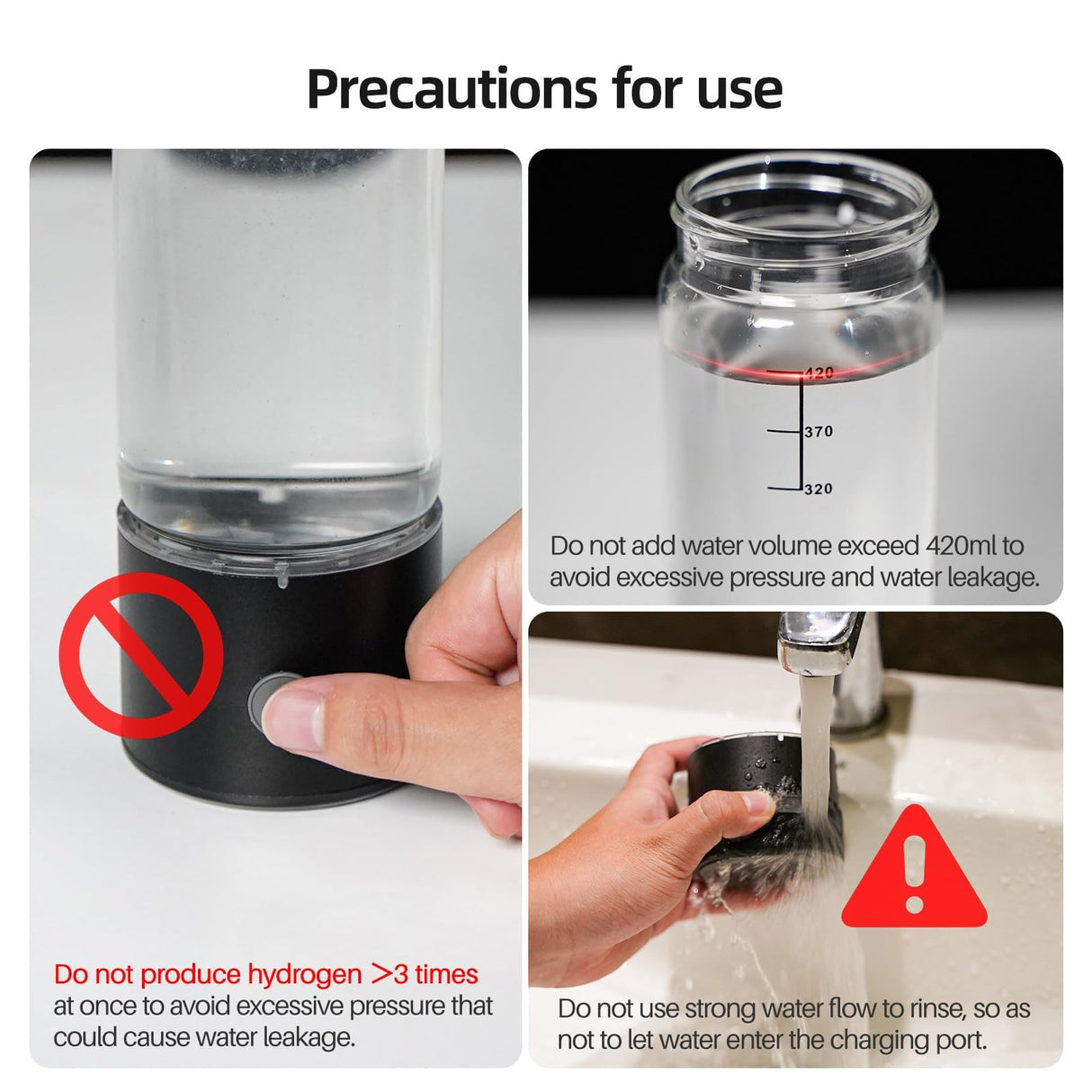 Precautions for use

Do not produce hydrogen >3 times at once to avoid excessive pressure that could cause water leakage.

420
370
320

Do not add water volume exceed 420ml to avoid excessive pressure and water leakage.

Do not use strong water flow to rinse, so as not to let water enter the charging port.